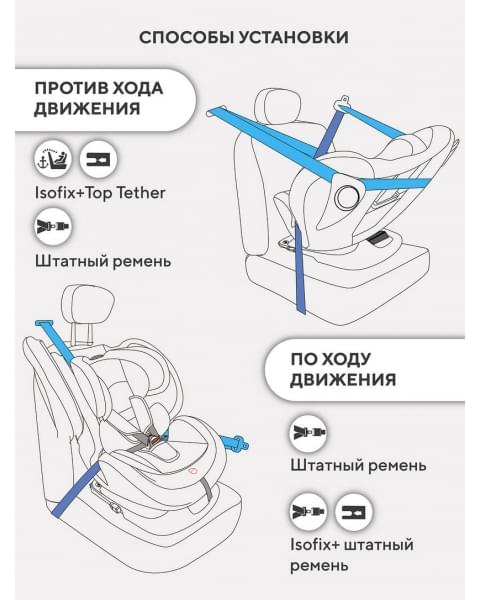 СПОСОБЫ УСТАНОВКИ

ПРОТИВ ХОДА ДВИЖЕНИЯ

Isofix+Top Tether

Штатный ремень

ПО ХОДУ ДВИЖЕНИЯ

Штатный ремень

Isofix+ штатный ремень