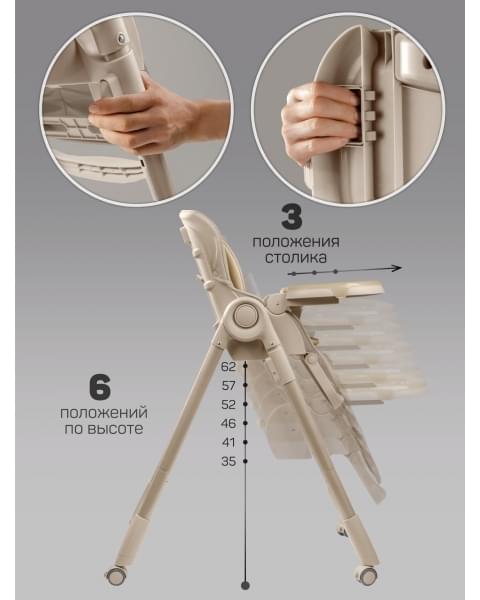 3
положения
столика

6
положений
по высоте

62
57
52
46
41
35