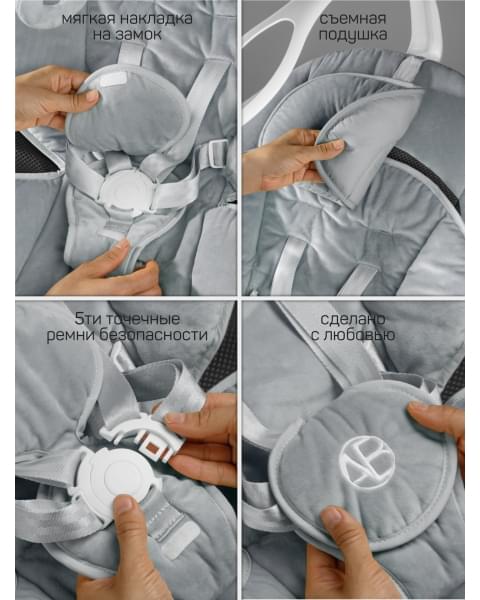 мягкая накладка на замок

съемная подушка

5ти точечные ремни безопасности

сделано с любовью