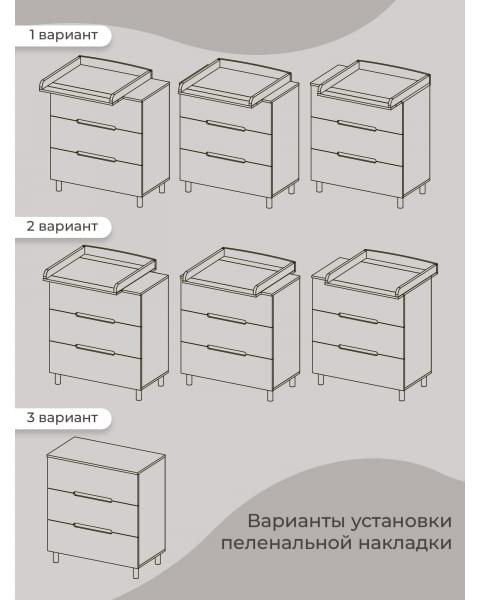 1 вариант

2 вариант

3 вариант

Варианты установки пеленальной накладки