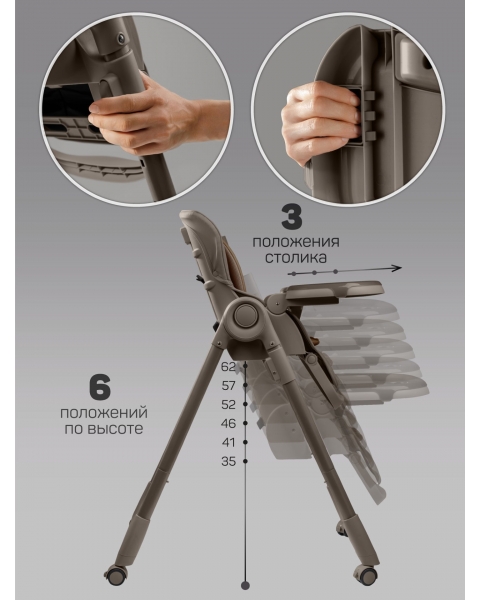 3
положения
столика

6
положений
по высоте

62
57
52
46
41
35