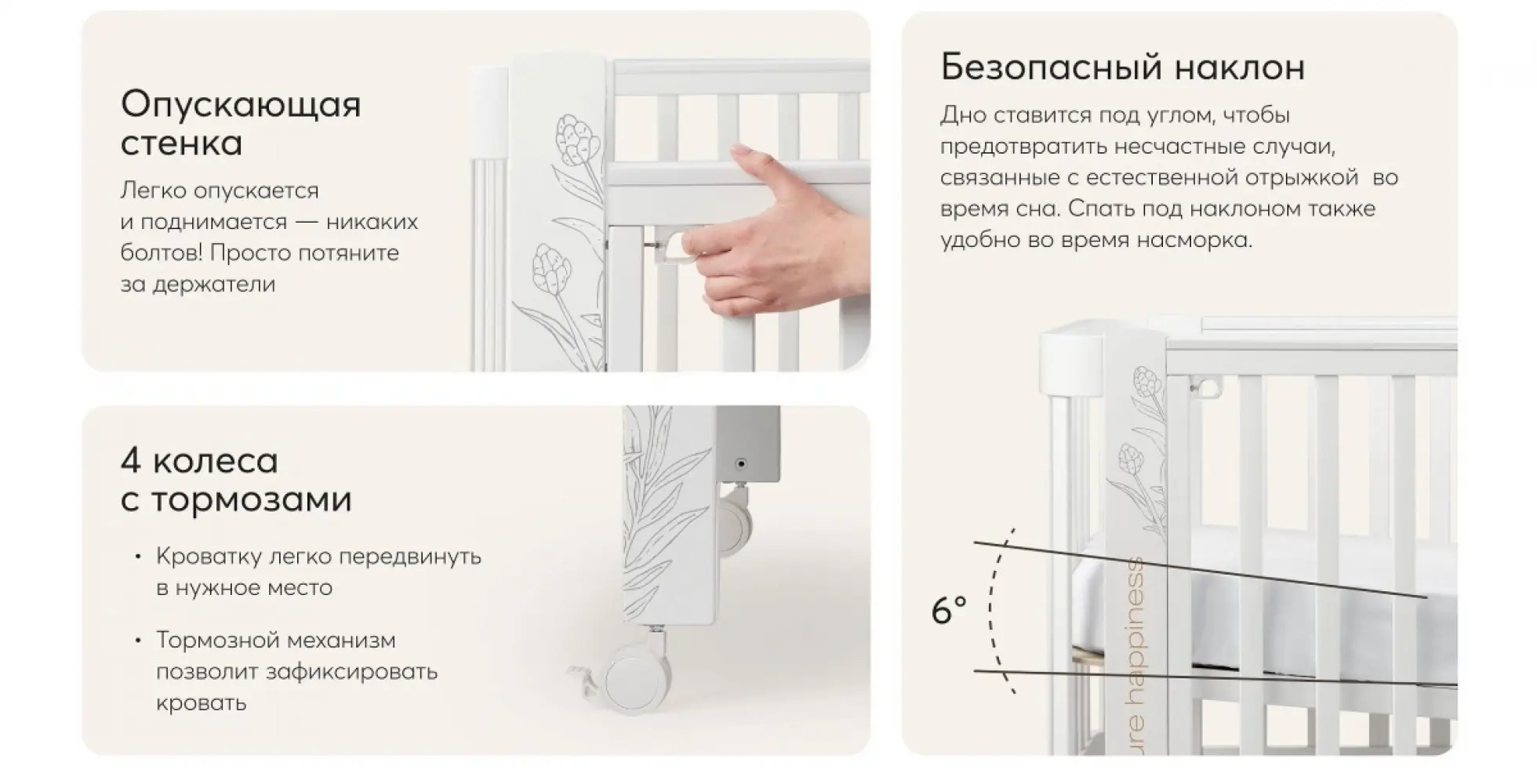 Опускающая стенка

Легко опускается и поднимается — никаких болтов! Просто потяните за держатели

4 колеса с тормозами

• Кроватку легко передвинуть в нужное место

• Тормозной механизм позволит зафиксировать кровать

Безопасный наклон

Дно ставится под углом, чтобы предотвратить несчастные случаи, связанные с естественной отрыжкой во время сна. Спать под наклоном также удобно во время насморка.

6°

ure happiness